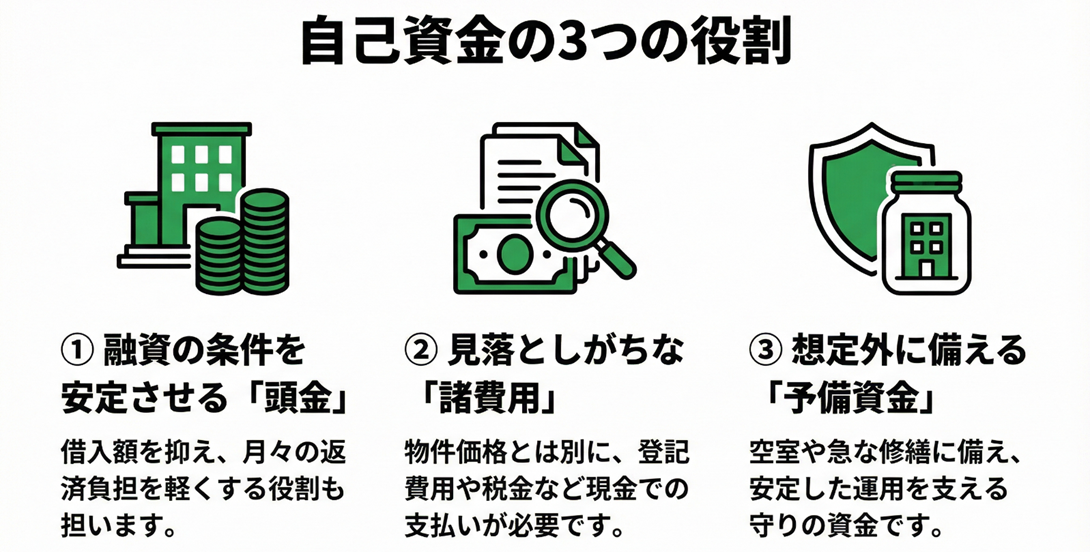 自己資金の3つの役割

① 融資の条件を安定させる「頭金」

借入額を抑え、月々の返済負担を軽くする役割も担います。

② 見落としがちな「諸費用」

物件価格とは別に、登記費用や税金など現金での支払いが必要です。

③ 想定外に備える「予備資金」

空室や急な修繕に備え、安定した運用を支える守りの資金です。