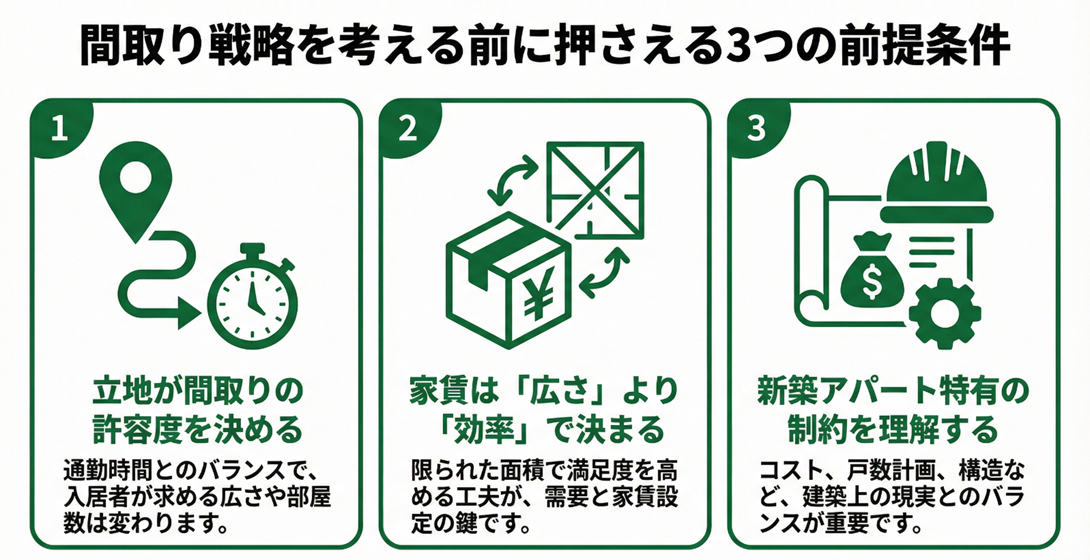 間取り戦略を考える前に押さえる3つの前提条件

1

立地が間取りの許容度を決める

通勤時間とのバランスで、入居者が求める広さや部屋数は変わります。

2

¥

家賃は「広さ」より「効率」で決まる

限られた面積で満足度を高める工夫が、需要と家賃設定の鍵です。

3

$

新築アパート特有の制約を理解する

コスト、戸数計画、構造など、建築上の現実とのバランスが重要です。